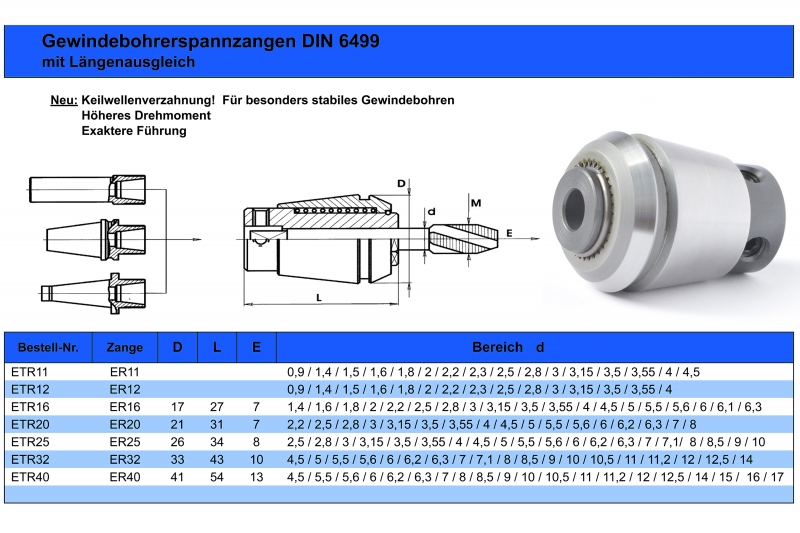 Gewindebohrerspannzangen DIN 6499
mit Längenausgleich

Neu: Keilwellenverzahnung! Für besonders stabiles Gewindebohren
Höheres Drehmoment
Exaktere Führung

D
d
M
E
L

| Bestell-Nr. | Zange | D | L | E | Bereich d |
|---|---|---|---|---|---|
| ETR11 | ER11 | | | | 0,9 / 1,4 / 1,5 / 1,6 / 1,8 / 2 / 2,2 / 2,3 / 2,5 / 2,8 / 3 / 3,15 / 3,5 / 3,55 / 4 / 4,5 |
| ETR12 | ER12 | | | | 0,9 / 1,4 / 1,5 / 1,6 / 1,8 / 2 / 2,2 / 2,3 / 2,5 / 2,8 / 3 / 3,15 / 3,5 / 3,55 / 4 |
| ETR16 | ER16 | 17 | 27 | 7 | 1,4 / 1,6 / 1,8 / 2 / 2,2 / 2,5 / 2,8 / 3 / 3,15 / 3,5 / 3,55 / 4 / 4,5 / 5 / 5,5 / 5,6 / 6 / 6,1 / 6,3 |
| ETR20 | ER20 | 21 | 31 | 7 | 2,2 / 2,5 / 2,8 / 3 / 3,15 / 3,5 / 3,55 / 4 / 4,5 / 5 / 5,5 / 5,6 / 6 / 6,2 / 6,3 / 7 / 8 |
| ETR25 | ER25 | 26 | 34 | 8 | 2,5 / 2,8 / 3 / 3,15 / 3,5 / 3,55 / 4 / 4,5 / 5 / 5,5 / 5,6 / 6 / 6,2 / 6,3 / 7 / 7,1/ 8 / 8,5 / 9 / 10 |
| ETR32 | ER32 | 33 | 43 | 10 | 4,5 / 5 / 5,5 / 5,6 / 6 / 6,2 / 6,3 / 7 / 7,1 / 8 / 8,5 / 9 / 10 / 10,5 / 11 / 11,2 / 12 / 12,5 / 14 |
| ETR40 | ER40 | 41 | 54 | 13 | 4,5 / 5,5 / 5,6 / 6 / 6,2 / 6,3 / 7 / 8 / 8,5 / 9 / 10 / 10,5 / 11 / 11,2 / 12 / 12,5 / 14 / 15 / 16 / 17 |